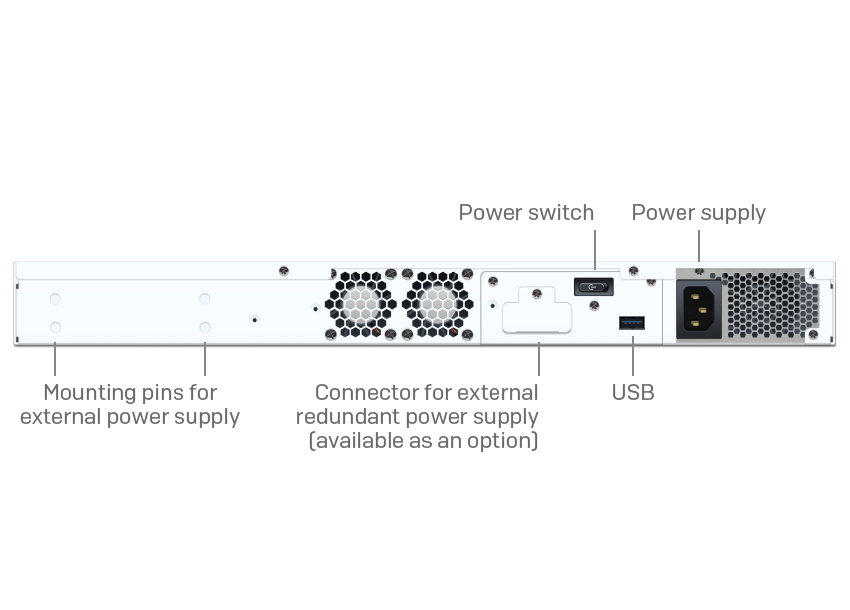 Power switch

Power supply

Mounting pins for external power supply

Connector for external redundant power supply (available as an option)

USB